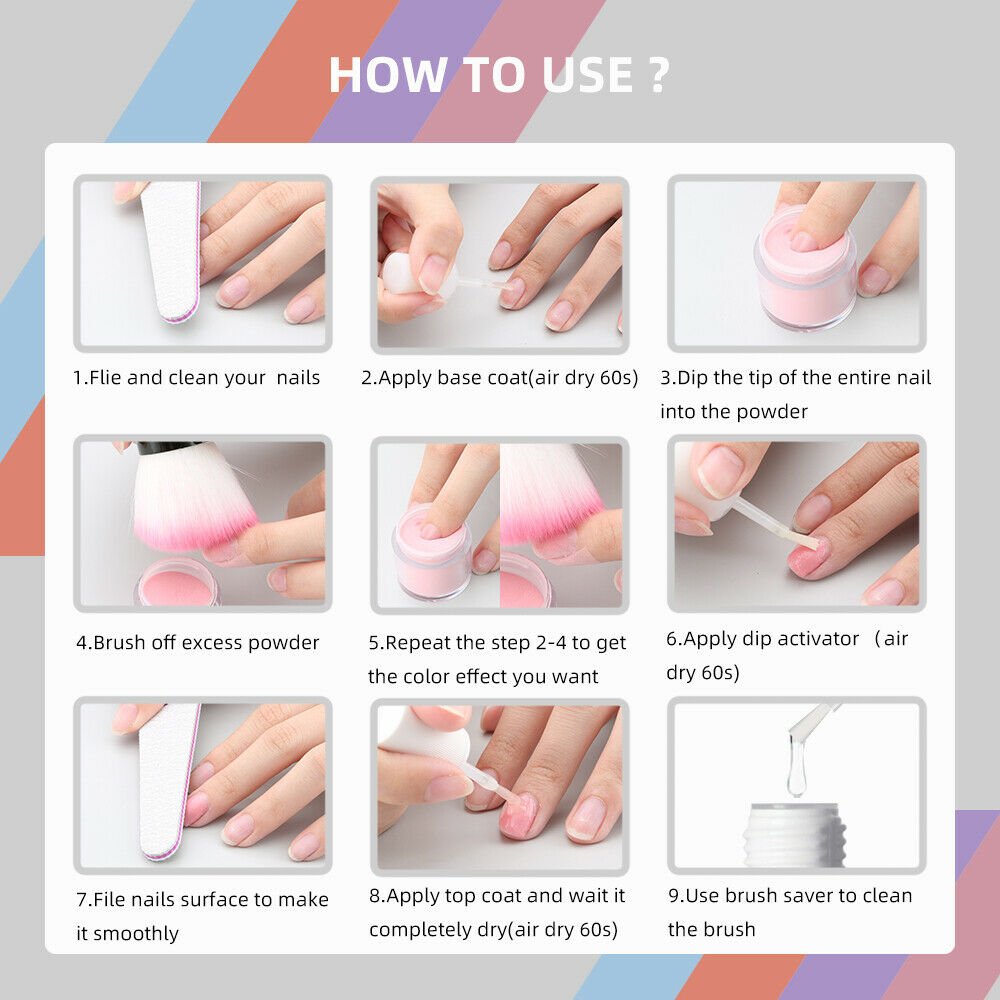 HOW TO USE ?

1.Flie and clean your nails

2.Apply base coat(air dry 60s)

3.Dip the tip of the entire nail into the powder

4.Brush off excess powder

5.Repeat the step 2-4 to get the color effect you want

6.Apply dip activator (air dry 60s)

7.File nails surface to make it smoothly

8.Apply top coat and wait it completely dry(air dry 60s)

9.Use brush saver to clean the brush